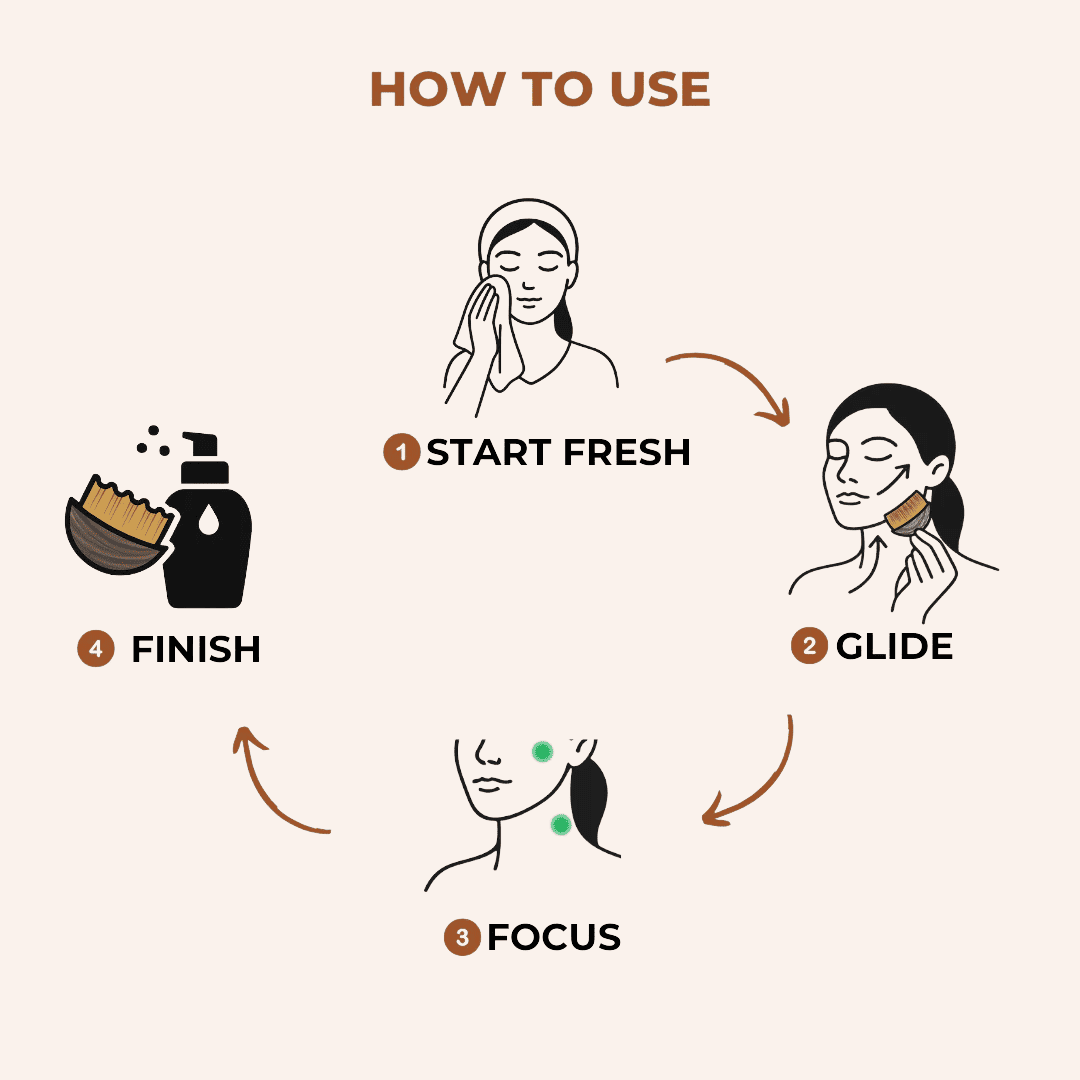 HOW TO USE

1 START FRESH

2 GLIDE

3 FOCUS

4 FINISH